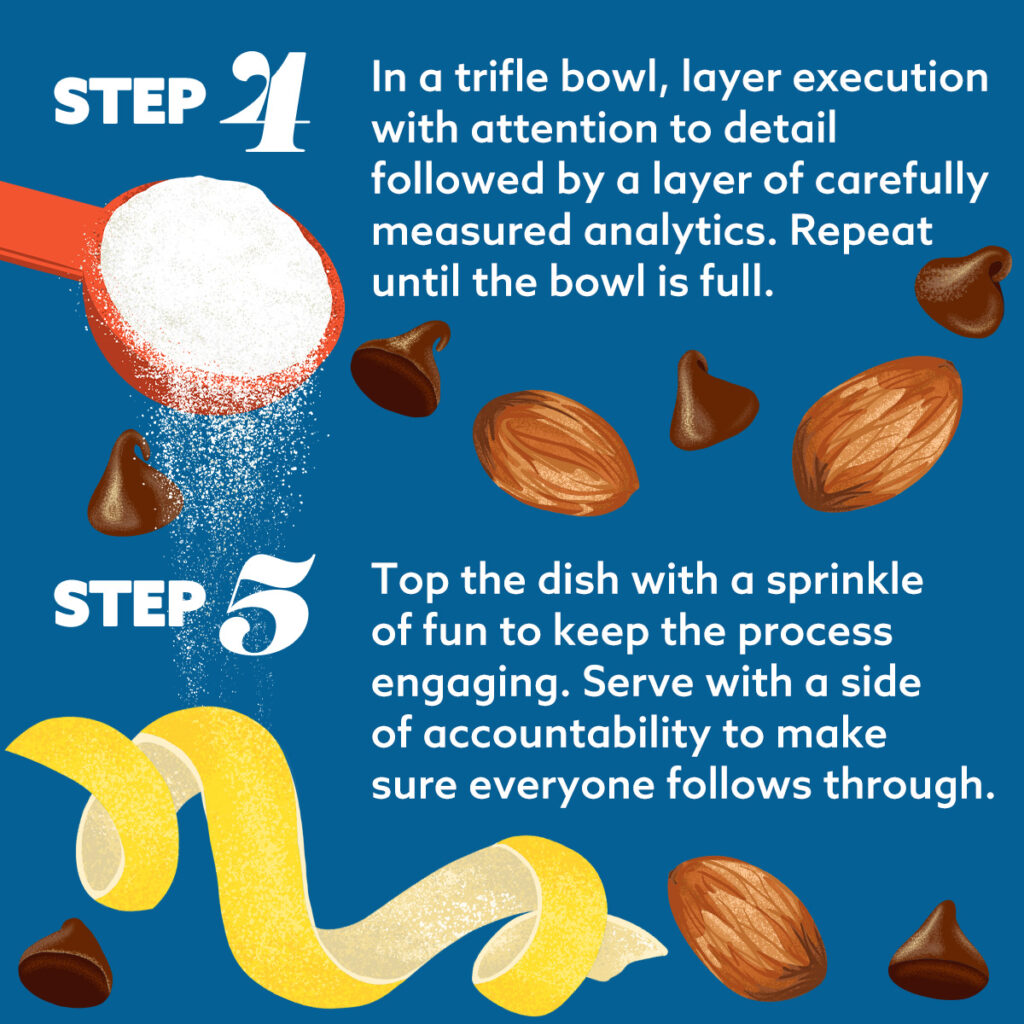 STEP 4

In a trifle bowl, layer execution with attention to detail followed by a layer of carefully measured analytics. Repeat until the bowl is full.

STEP 5

Top the dish with a sprinkle of fun to keep the process engaging. Serve with a side of accountability to make sure everyone follows through.